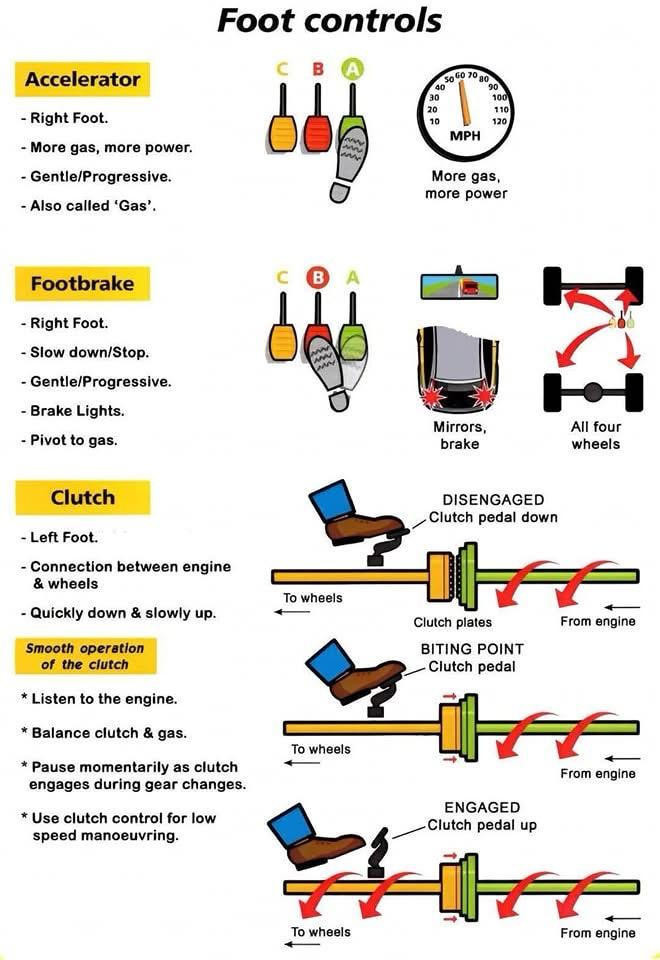 Foot controls

Accelerator

- Right Foot.
- More gas, more power.
- Gentle/Progressive.
- Also called 'Gas'.

C B A

10 20 30 40 50 60 70 80 90 100 110 120
MPH

More gas, more power

Footbrake

- Right Foot.
- Slow down/Stop.
- Gentle/Progressive.
- Brake Lights.
- Pivot to gas.

C B A

Mirrors, brake

All four wheels

Clutch

- Left Foot.
- Connection between engine & wheels
- Quickly down & slowly up.

Smooth operation of the clutch

* Listen to the engine.
* Balance clutch & gas.
* Pause momentarily as clutch engages during gear changes.
* Use clutch control for low speed manoeuvring.

DISENGAGED
Clutch pedal down
To wheels
Clutch plates
From engine

BITING POINT
Clutch pedal
To wheels
From engine

ENGAGED
Clutch pedal up
To wheels
From engine