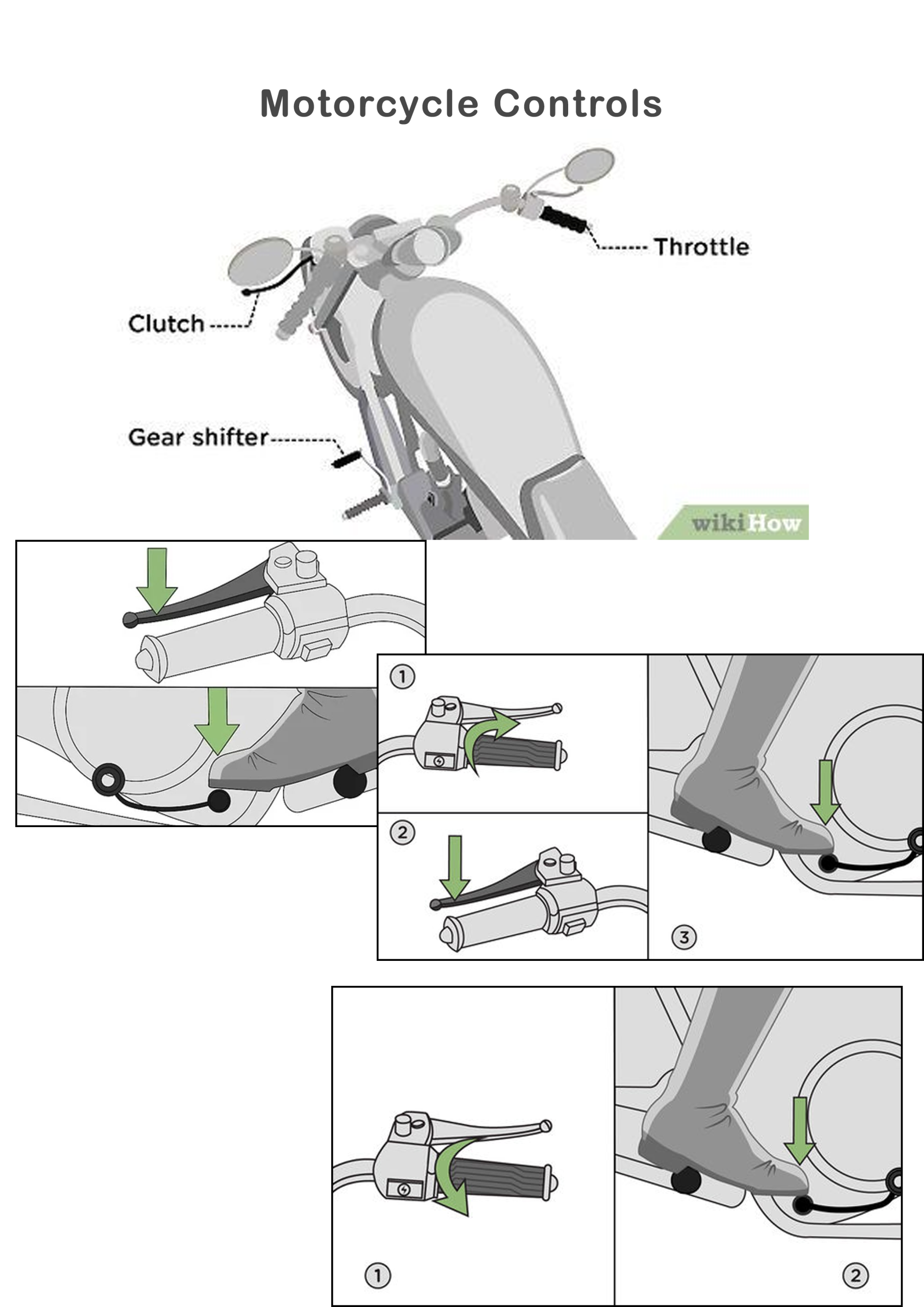 Motorcycle Controls

Throttle

Clutch

Gear shifter

wikiHow

①

②

③

①

②