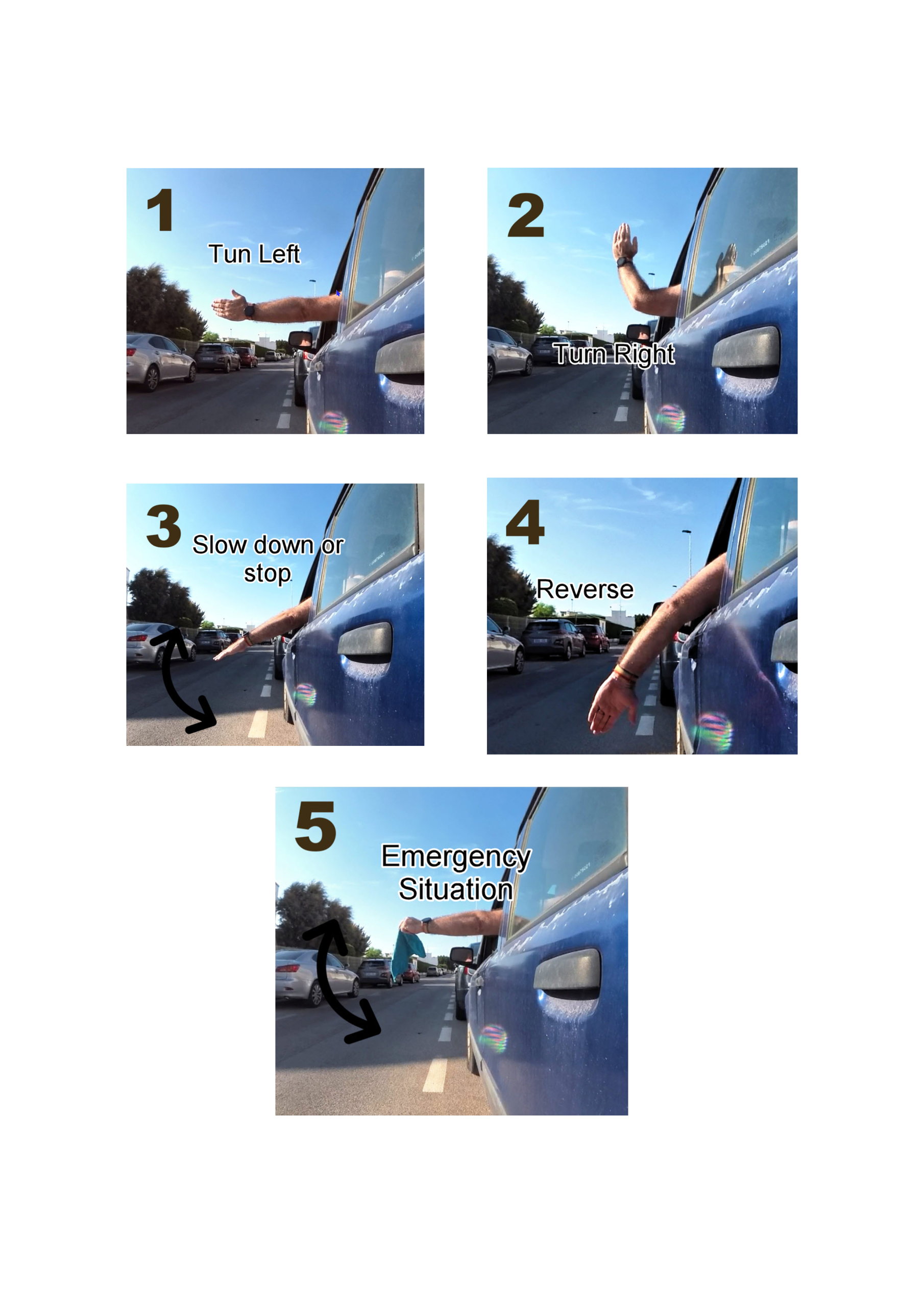 1
Tun Left

2
Turn Right

3
Slow down or stop

4
Reverse

5
Emergency Situation